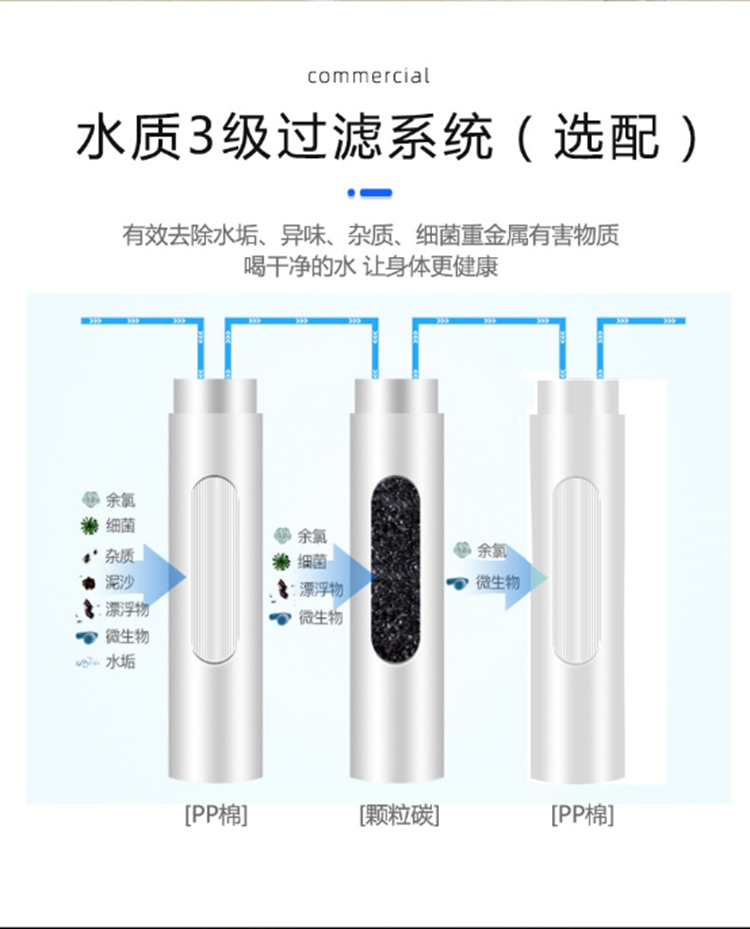 commercial

水质3级过滤系统（选配）

有效去除水垢、异味、杂质、细菌重金属有害物质
喝干净的水 让身体更健康

余氯
细菌
杂质
泥沙
漂浮物
微生物
水垢

余氯
细菌
漂浮物
微生物

余氯
微生物

[PP棉]

[颗粒碳]

[PP棉]