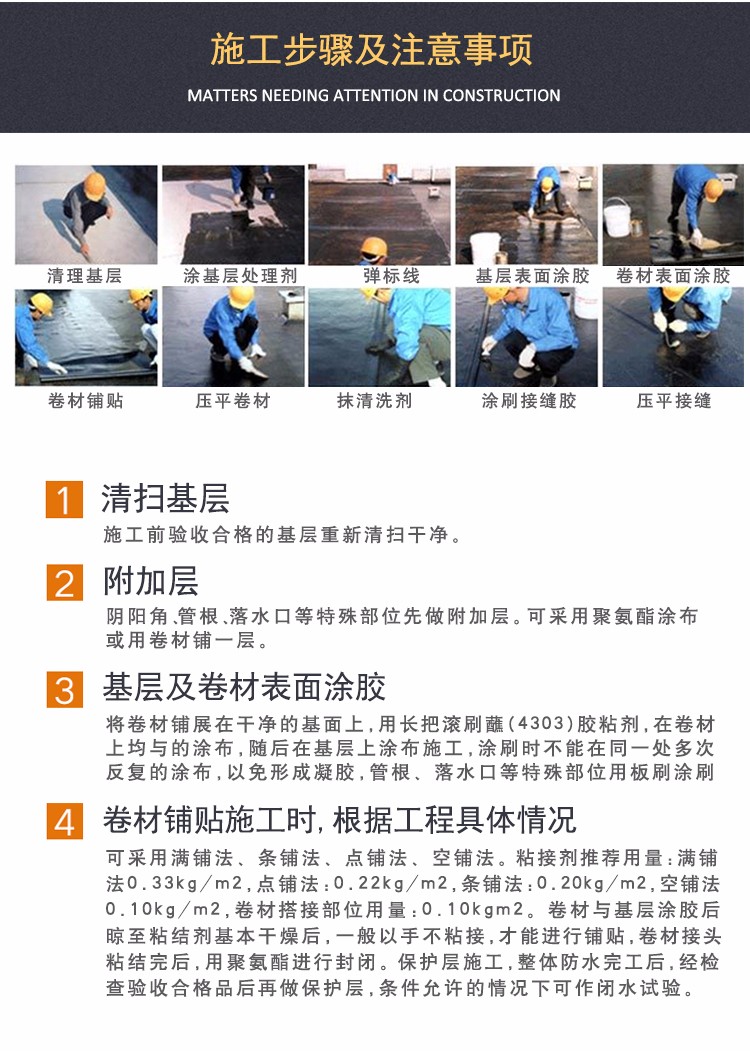 施工步骤及注意事项

MATTERS NEEDING ATTENTION IN CONSTRUCTION

清理基层　涂基层处理剂　弹标线　基层表面涂胶　卷材表面涂胶

卷材铺贴　压平卷材　抹清洗剂　涂刷接缝胶　压平接缝

1 清扫基层

施工前验收合格的基层重新清扫干净。

2 附加层

阴阳角、管根、落水口等特殊部位先做附加层。可采用聚氨酯涂布或用卷材铺一层。

3 基层及卷材表面涂胶

将卷材铺展在干净的基面上，用长把滚刷蘸(4303)胶粘剂，在卷材上均与的涂布，随后在基层上涂布施工，涂刷时不能在同一处多次反复的涂布，以免形成凝胶，管根、落水口等特殊部位用板刷涂刷

4 卷材铺贴施工时，根据工程具体情况

可采用满铺法、条铺法、点铺法、空铺法。粘接剂推荐用量：满铺法0.33kg/m2，点铺法：0.22kg/m2，条铺法：0.20kg/m2，空铺法0.10kg/m2，卷材搭接部位用量：0.10kgm2。卷材与基层涂胶后晾至粘结剂基本干燥后，一般以手不粘接，才能进行铺贴，卷材接头粘结完后，用聚氨酯进行封闭。保护层施工，整体防水完工后，经检查验收合格品后再做保护层，条件允许的情况下可作闭水试验。