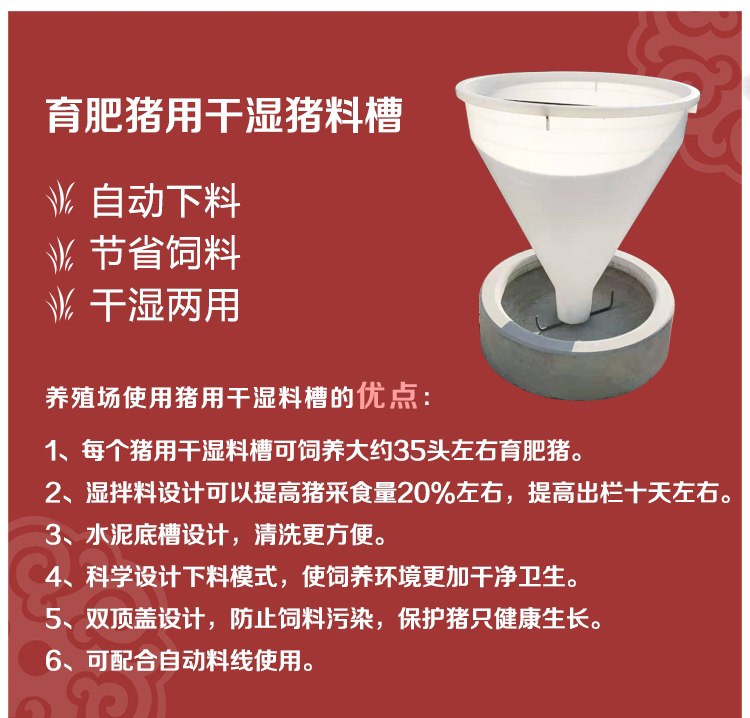 育肥猪用干湿猪料槽

自动下料
节省饲料
干湿两用

养殖场使用猪用干湿料槽的优点：

1、每个猪用干湿料槽可饲养大约35头左右育肥猪。

2、湿拌料设计可以提高猪采食量20%左右，提高出栏十天左右。

3、水泥底槽设计，清洗更方便。

4、科学设计下料模式，使饲养环境更加干净卫生。

5、双顶盖设计，防止饲料污染，保护猪只健康生长。

6、可配合自动料线使用。