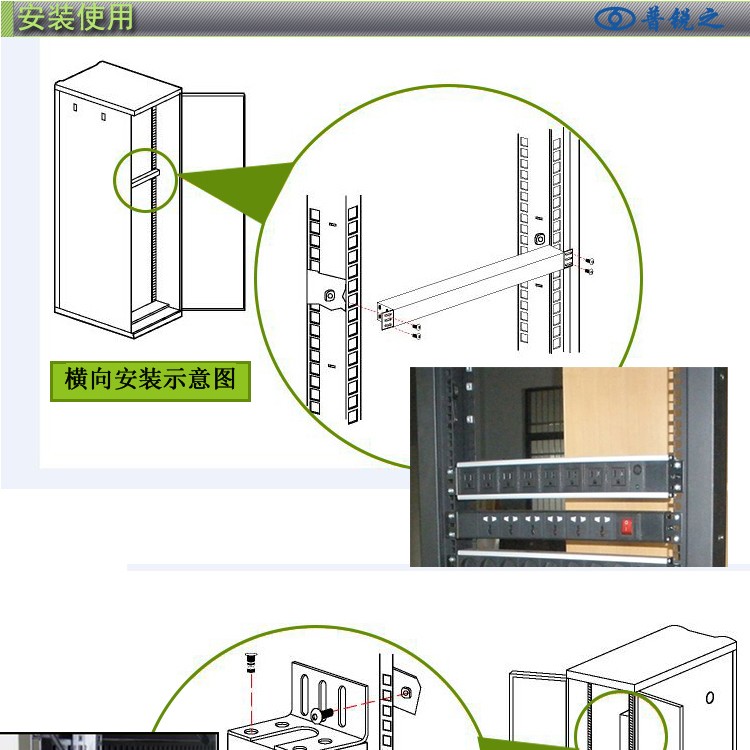 安装使用

普锐之

横向安装示意图