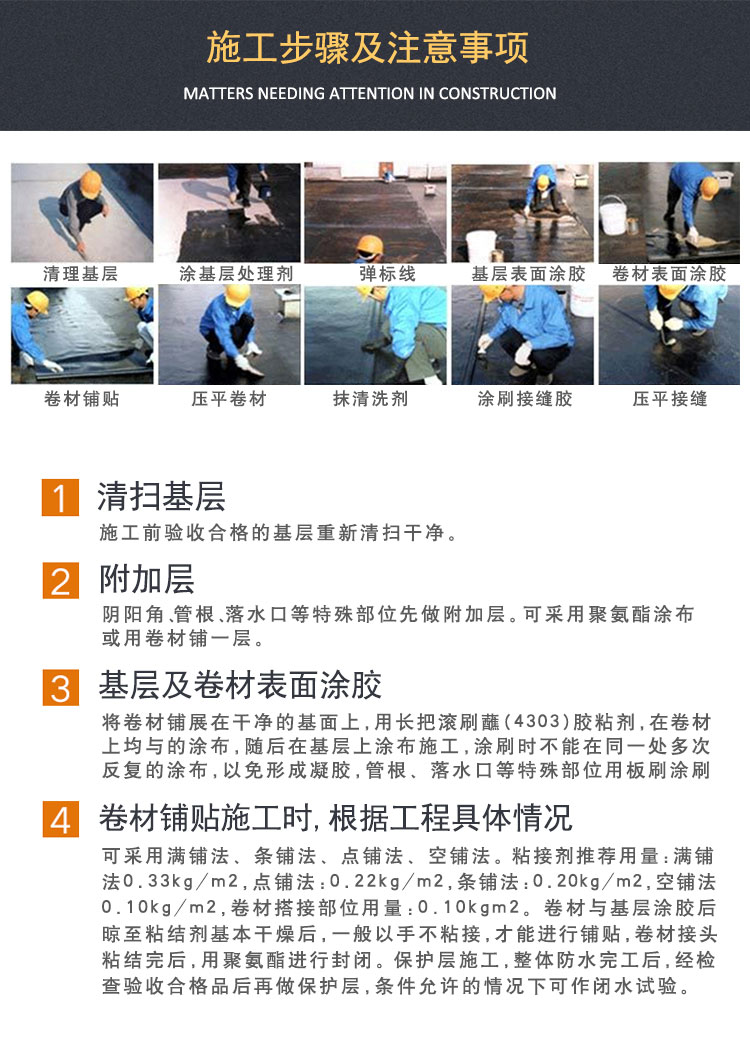 施工步骤及注意事项

MATTERS NEEDING ATTENTION IN CONSTRUCTION

清理基层
涂基层处理剂
弹标线
基层表面涂胶
卷材表面涂胶
卷材铺贴
压平卷材
抹清洗剂
涂刷接缝胶
压平接缝

1 清扫基层

施工前验收合格的基层重新清扫干净。

2 附加层

阴阳角、管根、落水口等特殊部位先做附加层。可采用聚氨酯涂布或用卷材铺一层。

3 基层及卷材表面涂胶

将卷材铺展在干净的基面上，用长把滚刷蘸（4303）胶粘剂，在卷材上均与的涂布，随后在基层上涂布施工，涂刷时不能在同一处多次反复的涂布，以免形成凝胶，管根、落水口等特殊部位用板刷涂刷

4 卷材铺贴施工时，根据工程具体情况

可采用满铺法、条铺法、点铺法、空铺法。粘接剂推荐用量：满铺法0.33kg／m2，点铺法：0.22kg／m2，条铺法：0.20kg／m2，空铺法0.10kg／m2，卷材搭接部位用量：0.10kgm2。卷材与基层涂胶后晾至粘结剂基本干燥后，一般以手不粘接，才能进行铺贴，卷材接头粘结完后，用聚氨酯进行封闭。保护层施工，整体防水完工后，经检查验收合格品后再做保护层，条件允许的情况下可作闭水试验。