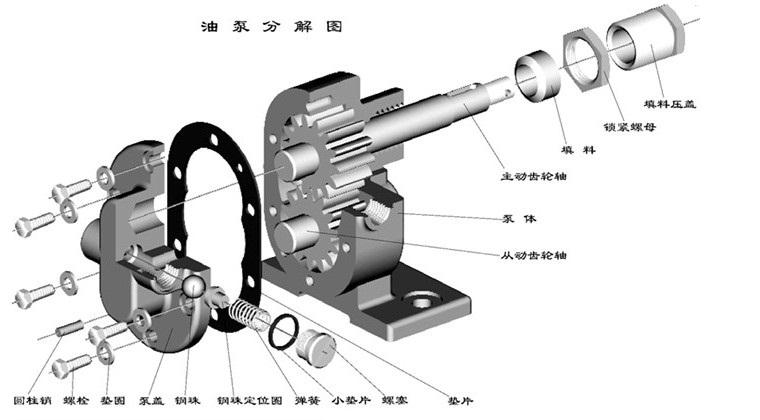 油泵分解图

填料压盖

锁紧螺母

填料

主动齿轮轴

泵体

从动齿轮轴

圆柱销 螺栓 垫圈 泵盖 钢珠 钢珠定位圈 弹簧 小垫片 螺塞

垫片