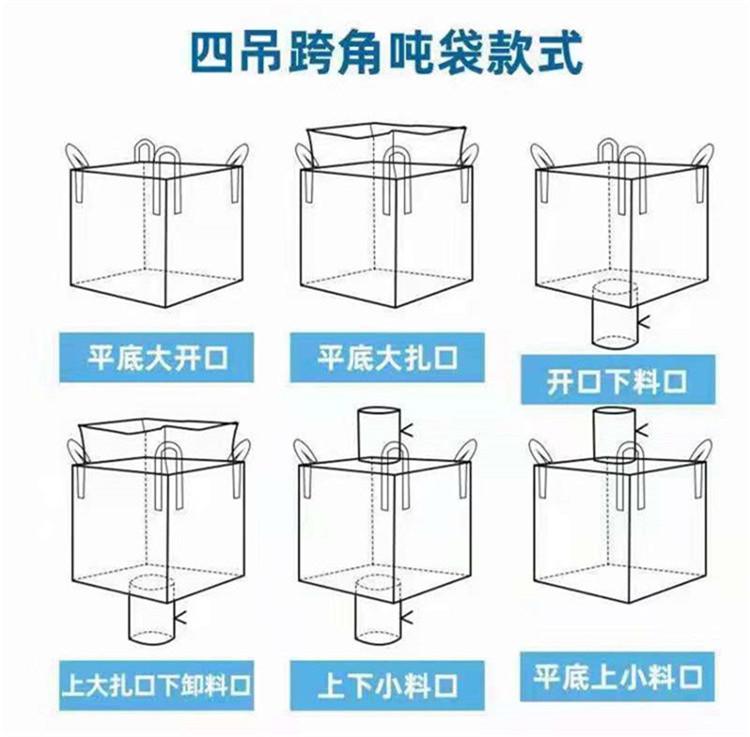 四吊跨角吨袋款式

平底大开口

平底大扎口

开口下料口

上大扎口下卸料口

上下小料口

平底上小料口