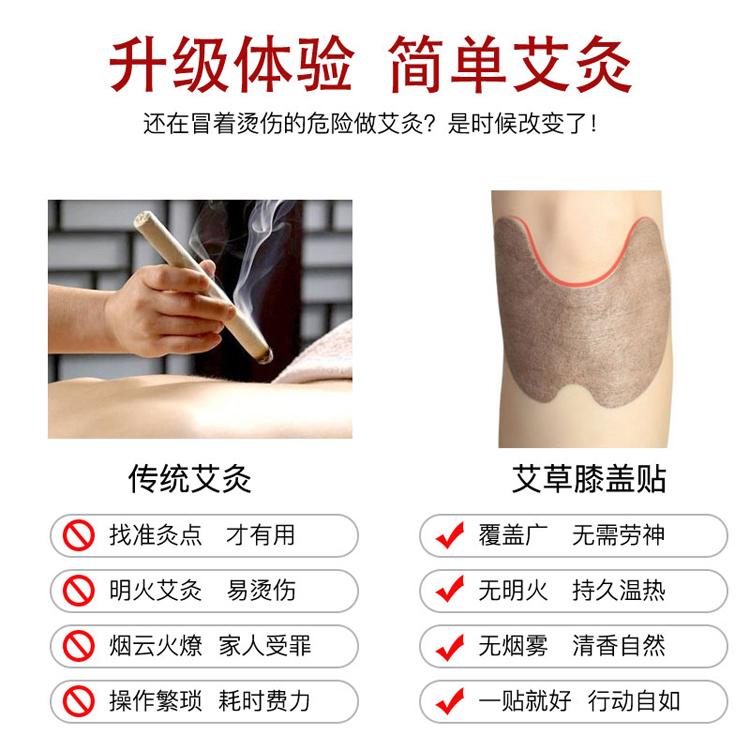 升级体验 简单艾灸

还在冒着烫伤的危险做艾灸？是时候改变了！

传统艾灸

找准灸点 才有用

明火艾灸 易烫伤

烟云火燎 家人受罪

操作繁琐 耗时费力

艾草膝盖贴

覆盖广 无需劳神

无明火 持久温热

无烟雾 清香自然

一贴就好 行动自如