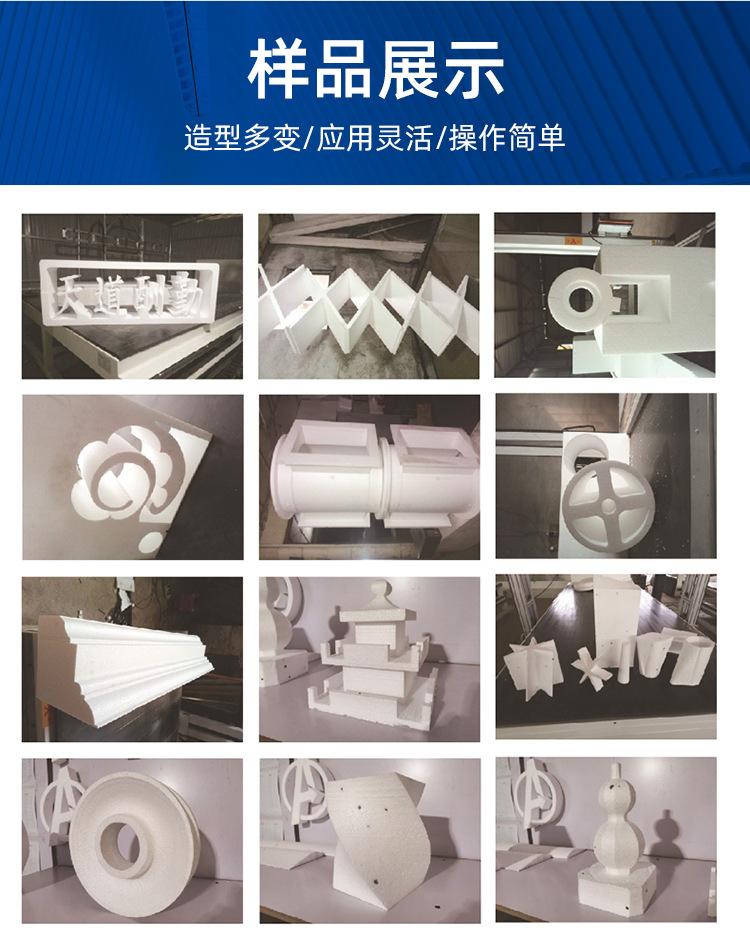 样品展示

造型多变/应用灵活/操作简单

天道酬勤