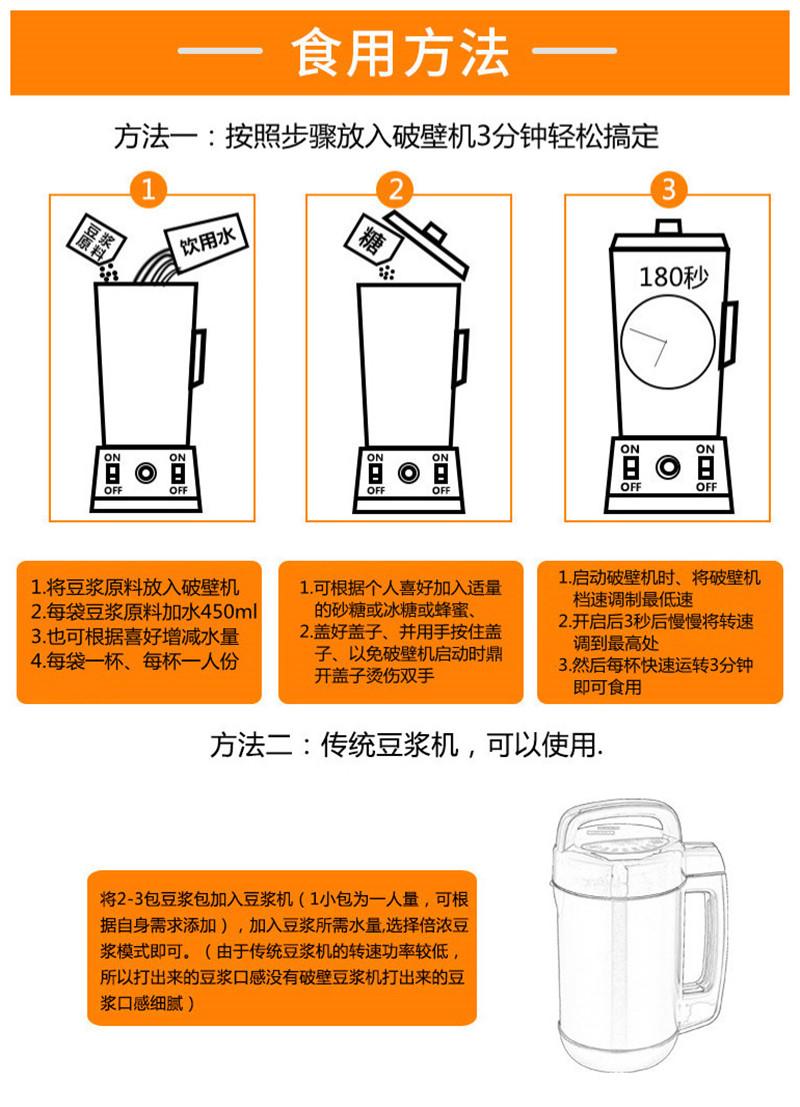 食用方法

方法一：按照步骤放入破壁机3分钟轻松搞定

1

豆浆原料

饮用水

ON OFF ON OFF

2

糖

ON OFF ON OFF

3

180秒

ON OFF ON OFF

1.将豆浆原料放入破壁机
2.每袋豆浆原料加水450ml
3.也可根据喜好增减水量
4.每袋一杯、每杯一人份

1.可根据个人喜好加入适量的砂糖或冰糖或蜂蜜、
2.盖好盖子、并用手按住盖子、以免破壁机启动时鼎开盖子烫伤双手

1.启动破壁机时、将破壁机档速调制最低速
2.开启后3秒后慢慢将转速调到最高处
3.然后每杯快速运转3分钟即可食用

方法二：传统豆浆机，可以使用.

将2-3包豆浆包加入豆浆机（1小包为一人量，可根据自身需求添加），加入豆浆所需水量,选择倍浓豆浆模式即可。（由于传统豆浆机的转速功率较低，所以打出来的豆浆口感没有破壁豆浆机打出来的豆浆口感细腻）