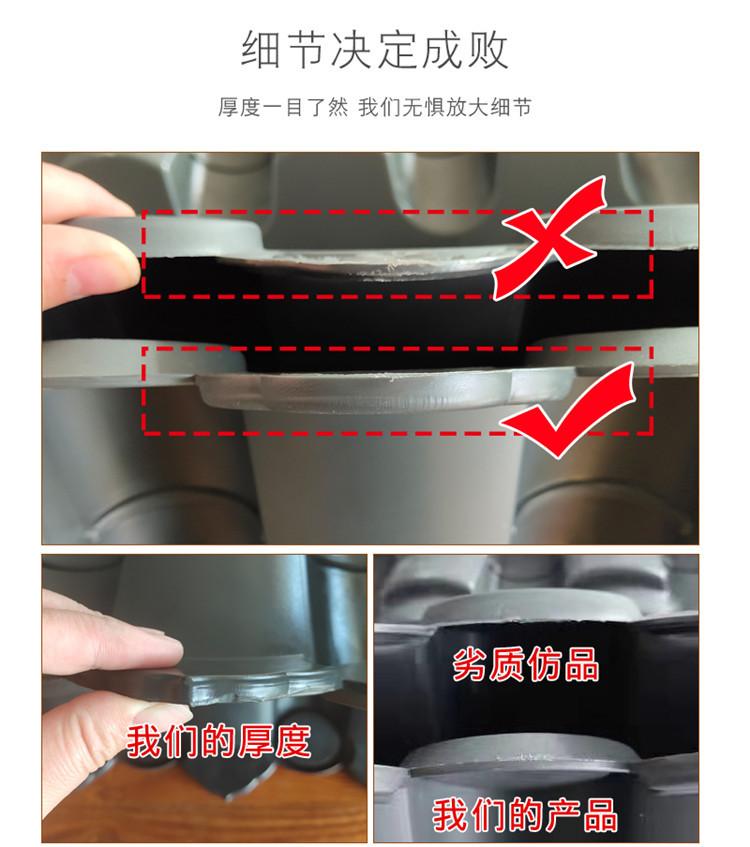 细节决定成败

厚度一目了然 我们无惧放大细节

我们的厚度

劣质仿品

我们的产品