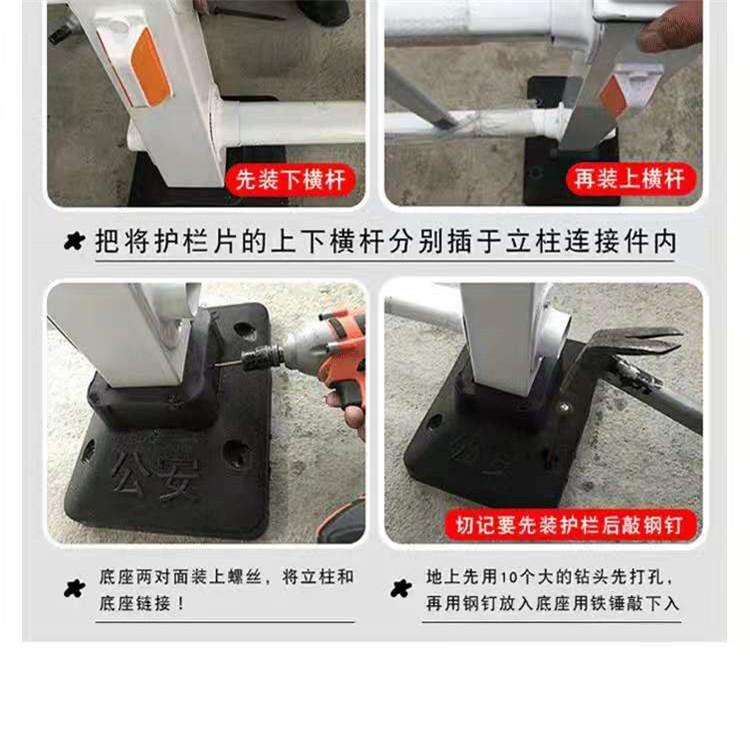 先装下横杆

再装上横杆

把将护栏片的上下横杆分别插于立柱连接件内

公安

公安

切记要先装护栏后敲钢钉

底座两对面装上螺丝，将立柱和底座链接！

地上先用10个大的钻头先打孔，再用钢钉放入底座用铁锤敲下入