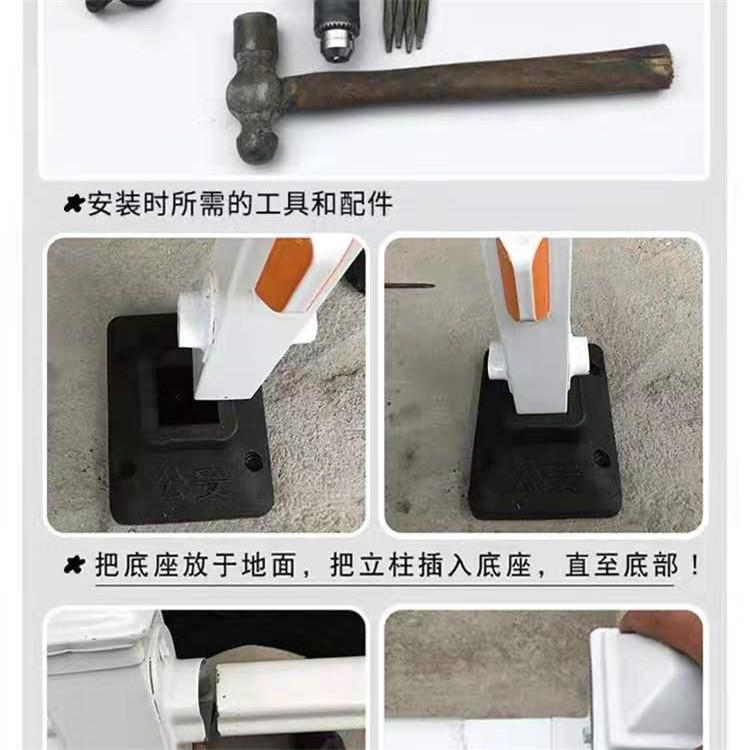 安装时所需的工具和配件

公安

公安

把底座放于地面，把立柱插入底座，直至底部！