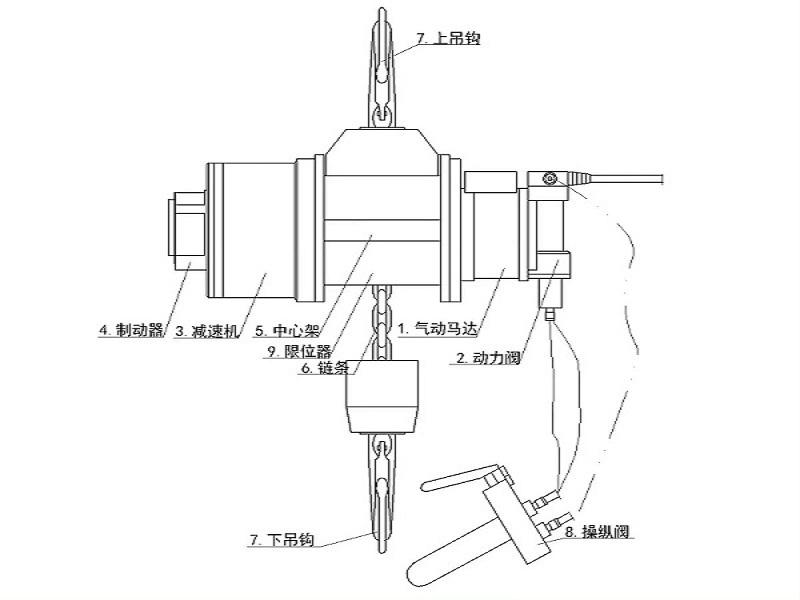 7. 上吊钩

4. 制动器
3. 减速机
5. 中心架
9. 限位器
6. 链条
1. 气动马达
2. 动力阀

7. 下吊钩
8. 操纵阀