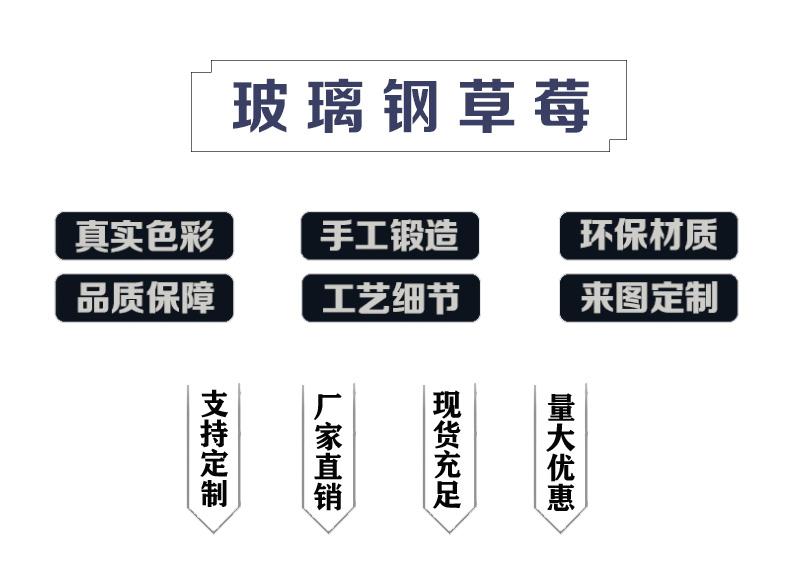 玻璃钢草莓

真实色彩

品质保障

手工锻造

工艺细节

环保材质

来图定制

支持定制

厂家直销

现货充足

量大优惠