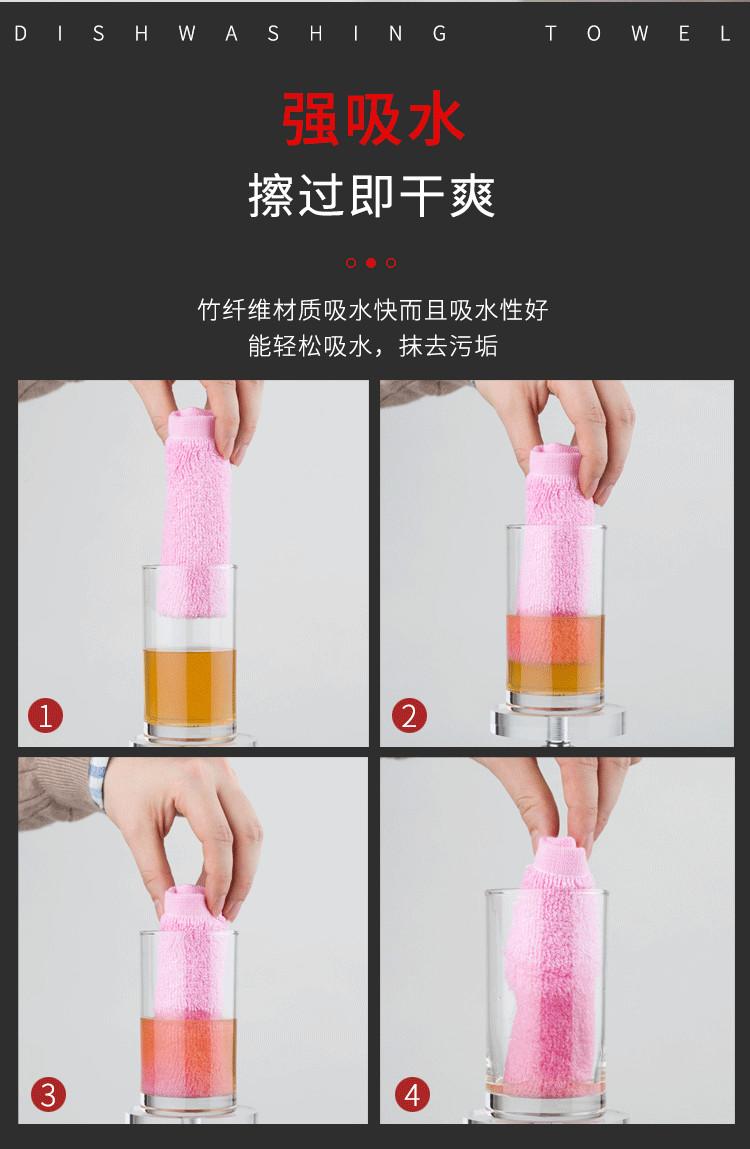 DISHWASHING TOWEL

强吸水
擦过即干爽

竹纤维材质吸水快而且吸水性好
能轻松吸水，抹去污垢

1

2

3

4