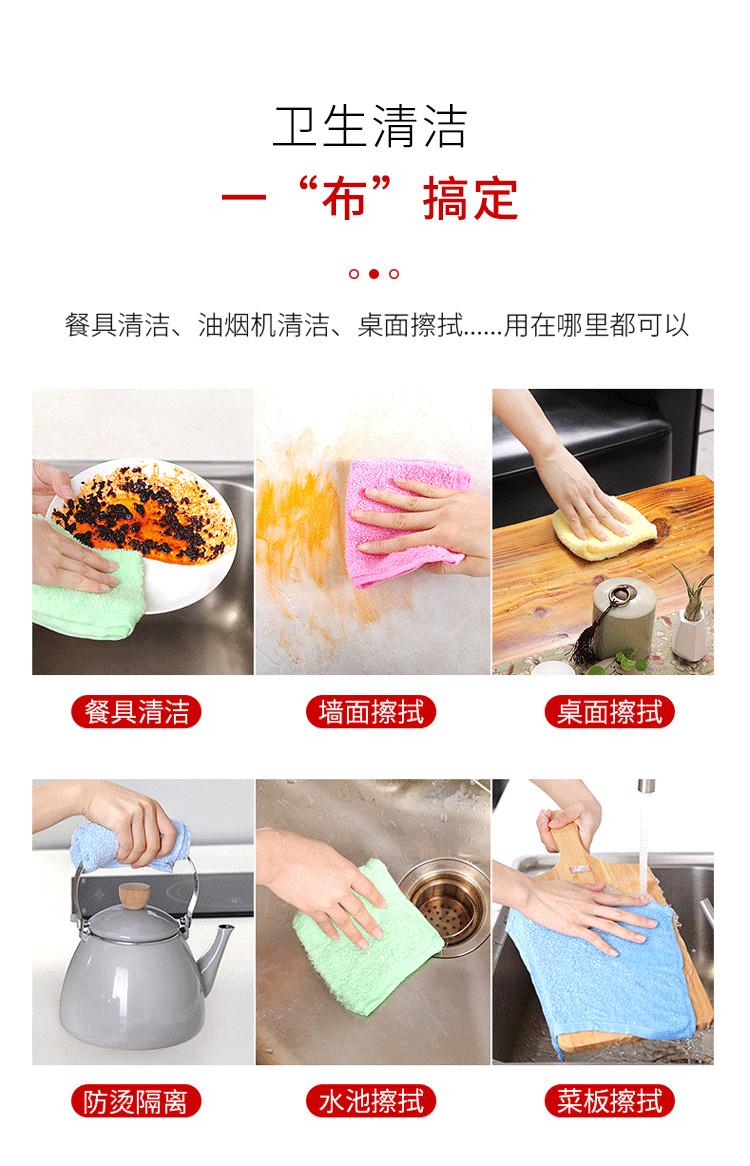 卫生清洁
一“布”搞定

餐具清洁、油烟机清洁、桌面擦拭......用在哪里都可以

餐具清洁
墙面擦拭
桌面擦拭

防烫隔离
水池擦拭
菜板擦拭