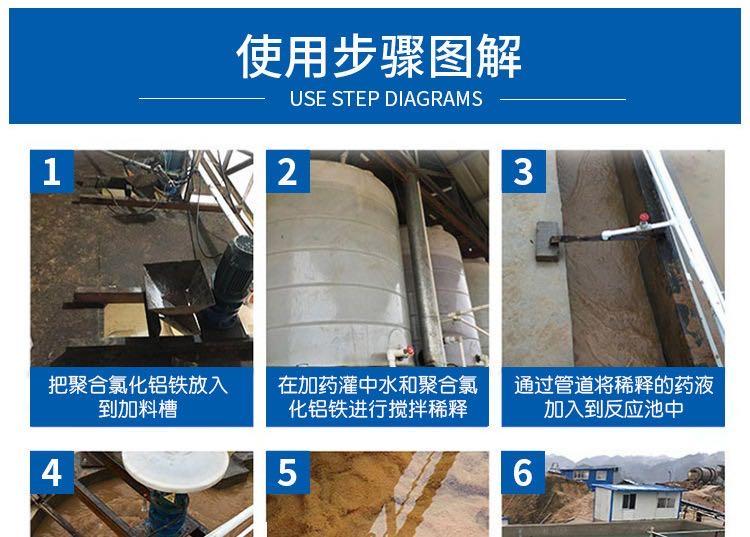 使用步骤图解

USE STEP DIAGRAMS

1

把聚合氯化铝铁放入到加料槽

2

在加药灌中水和聚合氯化铝铁进行搅拌稀释

3

通过管道将稀释的药液加入到反应池中

4

5

6