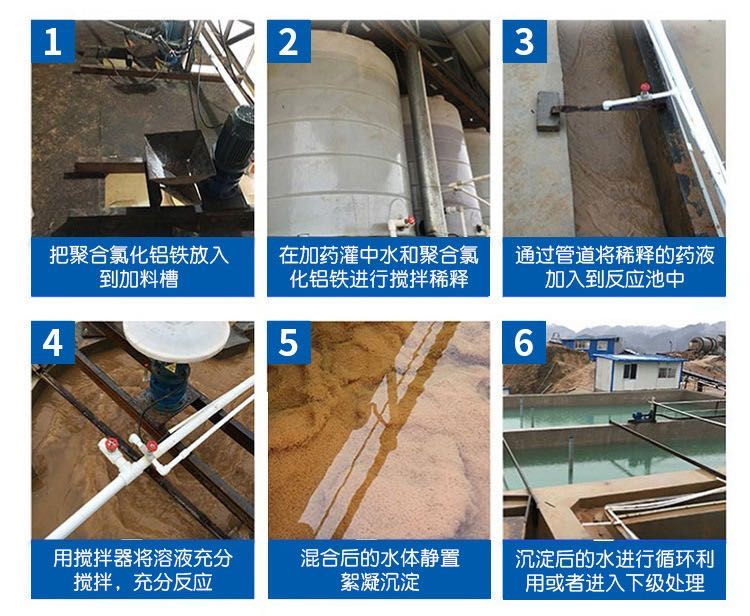 1
把聚合氯化铝铁放入到加料槽

2
在加药灌中水和聚合氯化铝铁进行搅拌稀释

3
通过管道将稀释的药液加入到反应池中

4
用搅拌器将溶液充分搅拌，充分反应

5
混合后的水体静置絮凝沉淀

6
沉淀后的水进行循环利用或者进入下级处理