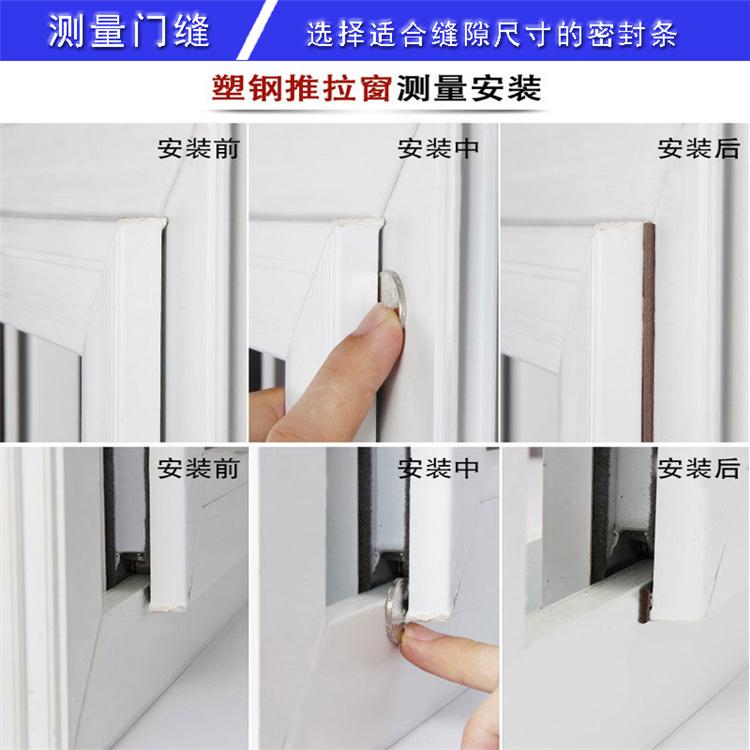 测量门缝

选择适合缝隙尺寸的密封条

塑钢推拉窗测量安装

安装前

安装中

安装后

安装前

安装中

安装后