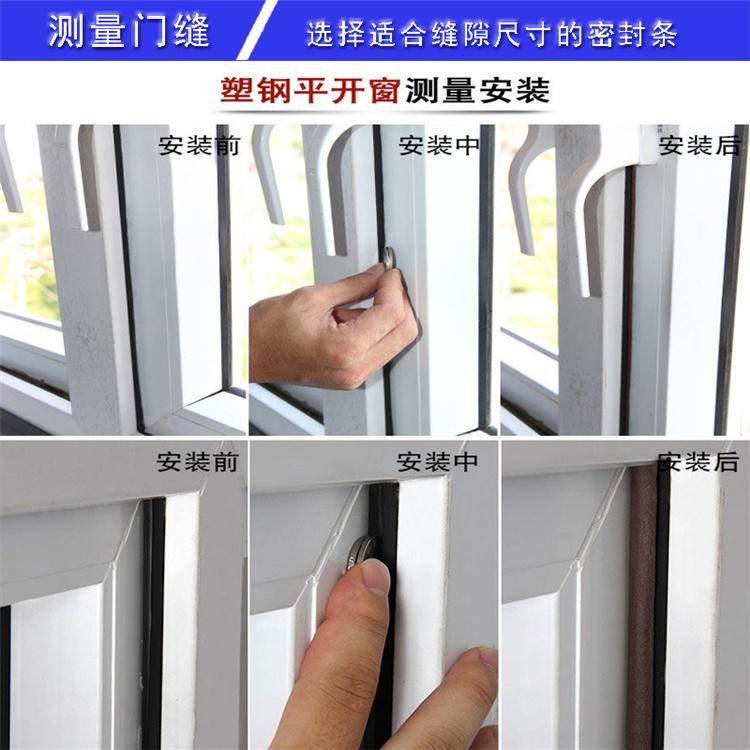 测量门缝 选择适合缝隙尺寸的密封条

塑钢平开窗测量安装

安装前

安装中

安装后

安装前

安装中

安装后