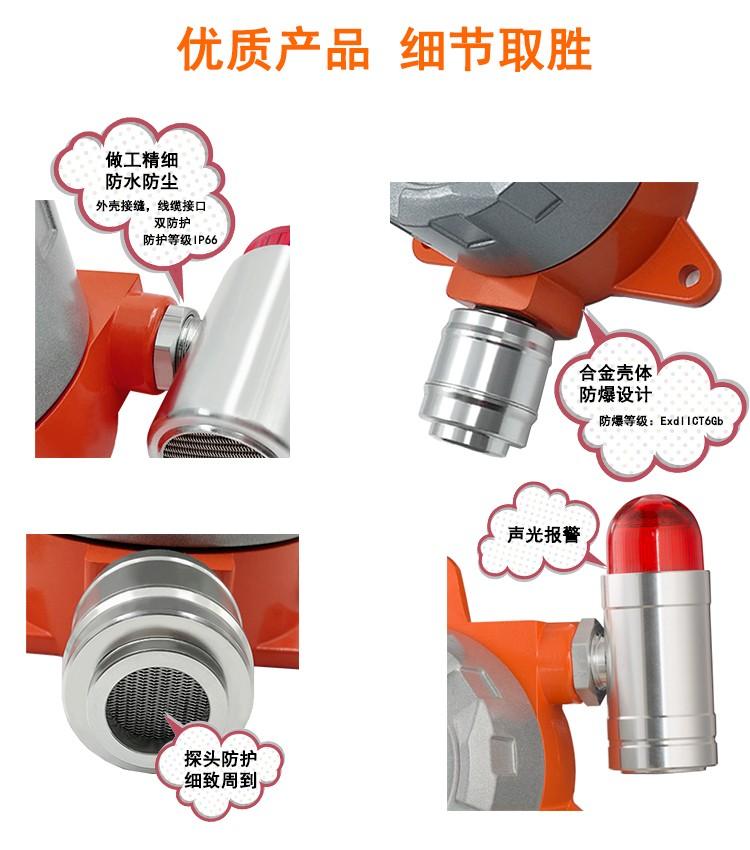 优质产品 细节取胜

做工精细
防水防尘
外壳接缝，线缆接口
双防护
防护等级IP66

合金壳体
防爆设计
防爆等级：ExdIICT6Gb

声光报警

探头防护
细致周到