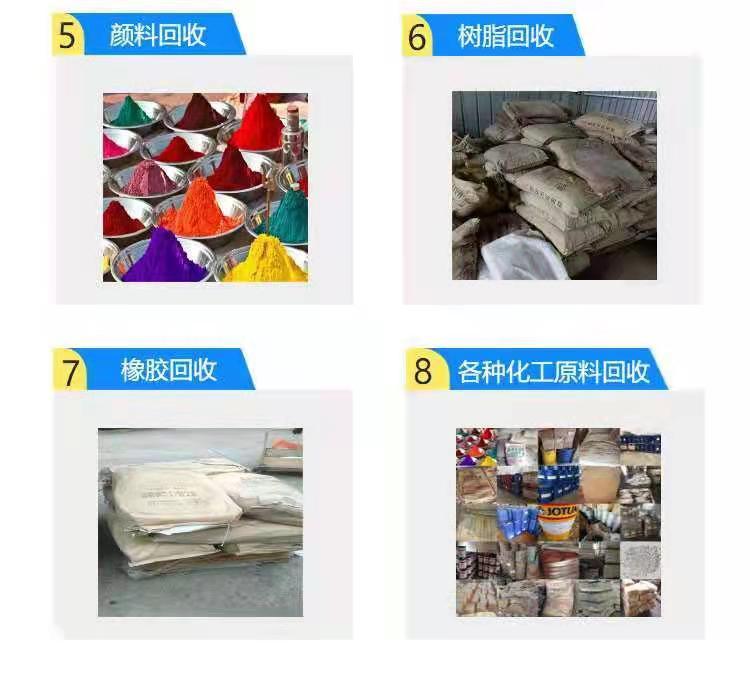 5 颜料回收

6 树脂回收

7 橡胶回收

8 各种化工原料回收

JOTUN