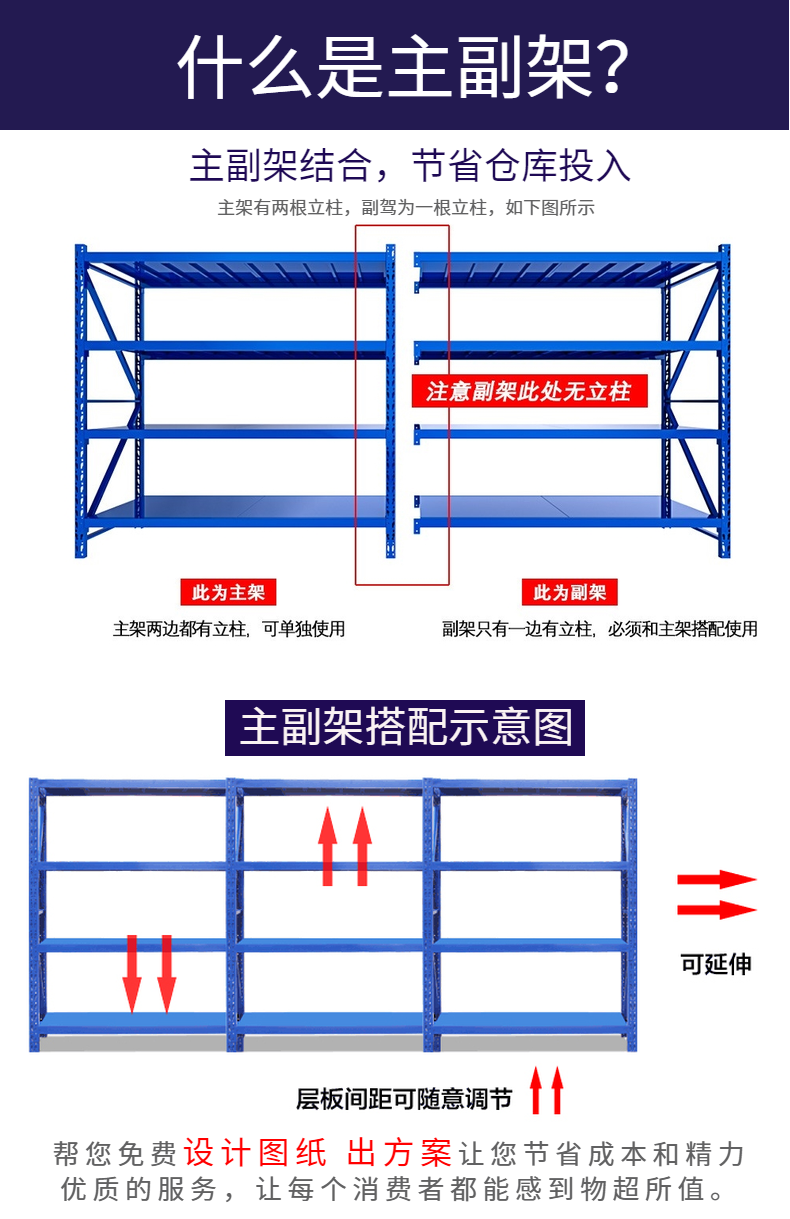 什么是主副架?

主副架结合，节省仓库投入

主架有两根立柱，副驾为一根立柱，如下图所示

注意副架此处无立柱

此为主架

主架两边都有立柱，可单独使用

此为副架

副架只有一边有立柱，必须和主架搭配使用

主副架搭配示意图

可延伸

层板间距可随意调节

帮您免费设计图纸 出方案让您节省成本和精力
优质的服务，让每个消费者都能感到物超所值。