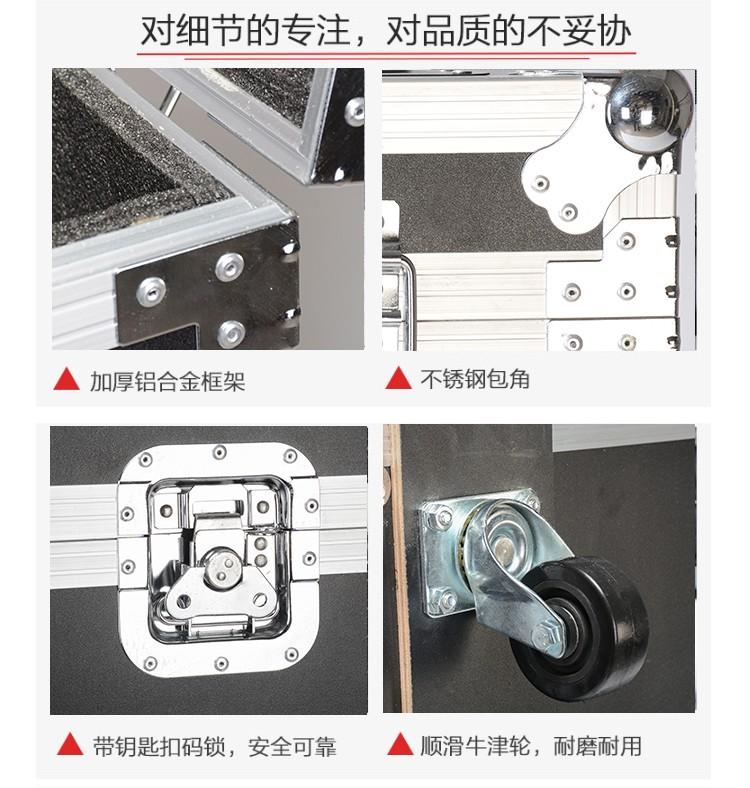 对细节的专注，对品质的不妥协

▲ 加厚铝合金框架

▲ 不锈钢包角

▲ 带钥匙扣码锁，安全可靠

▲ 顺滑牛津轮，耐磨耐用