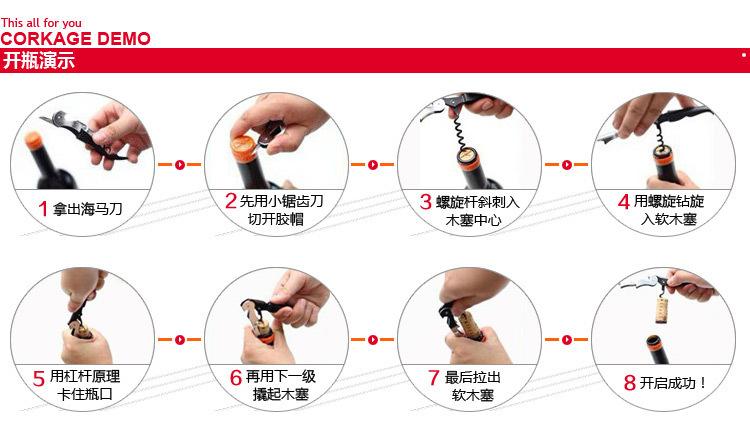 This all for you
CORKAGE DEMO
开瓶演示

1 拿出海马刀

2 先用小锯齿刀切开胶帽

3 螺旋杆斜刺入木塞中心

4 用螺旋钻旋入软木塞

5 用杠杆原理卡住瓶口

6 再用下一级撬起木塞

7 最后拉出软木塞

8 开启成功！