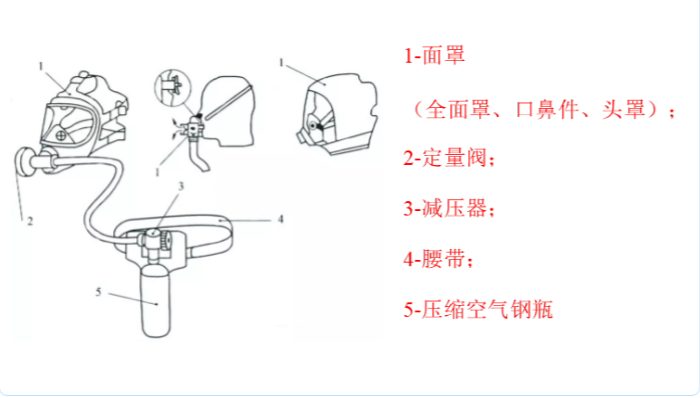 1
1
1
2
3
4
5

1-面罩

（全面罩、口鼻件、头罩）；

2-定量阀；

3-减压器；

4-腰带；

5-压缩空气钢瓶