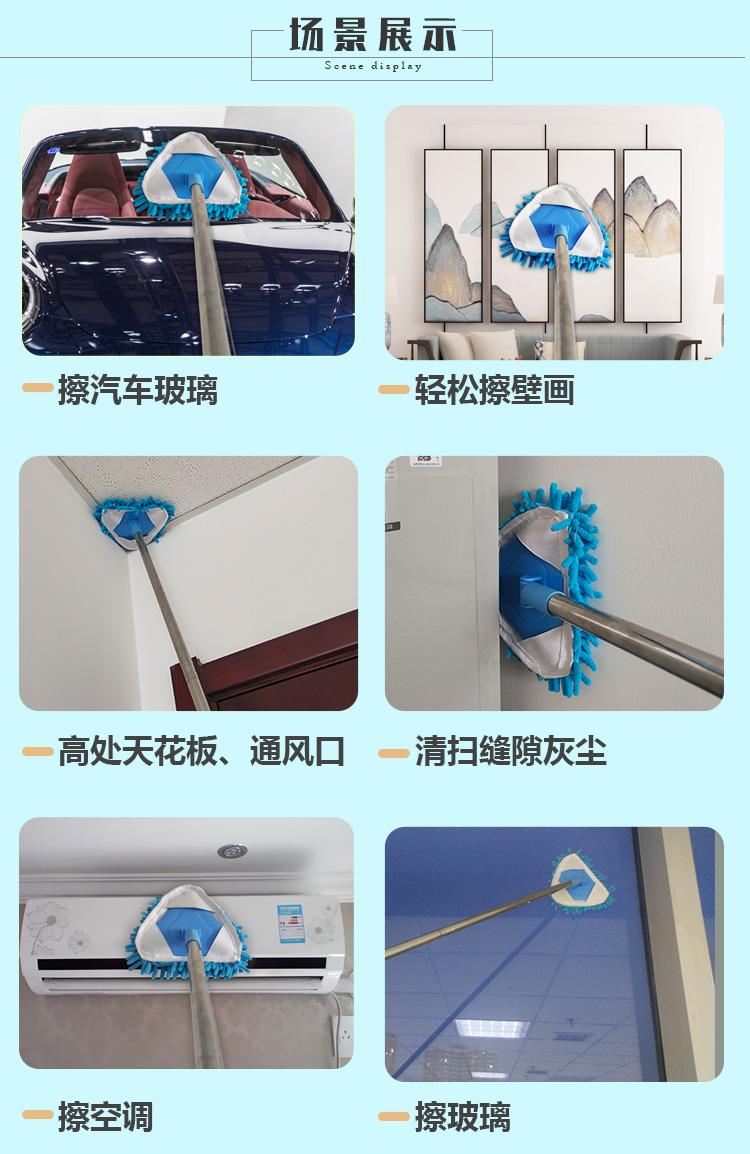 场景展示
Scene display

擦汽车玻璃

轻松擦壁画

高处天花板、通风口

清扫缝隙灰尘

擦空调

擦玻璃