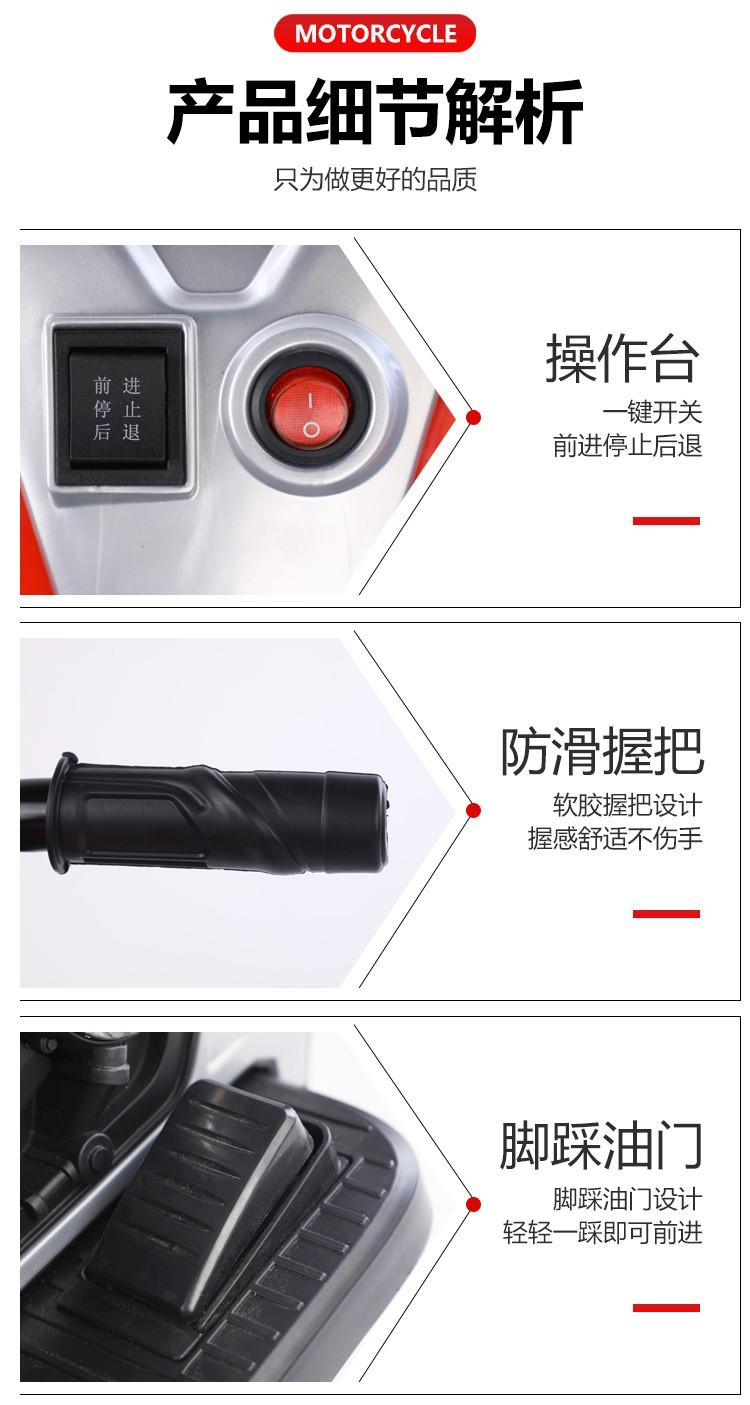 MOTORCYCLE

产品细节解析

只为做更好的品质

前 进
停 止
后 退

I
O

操作台

一键开关
前进停止后退

防滑握把

软胶握把设计
握感舒适不伤手

脚踩油门

脚踩油门设计
轻轻一踩即可前进