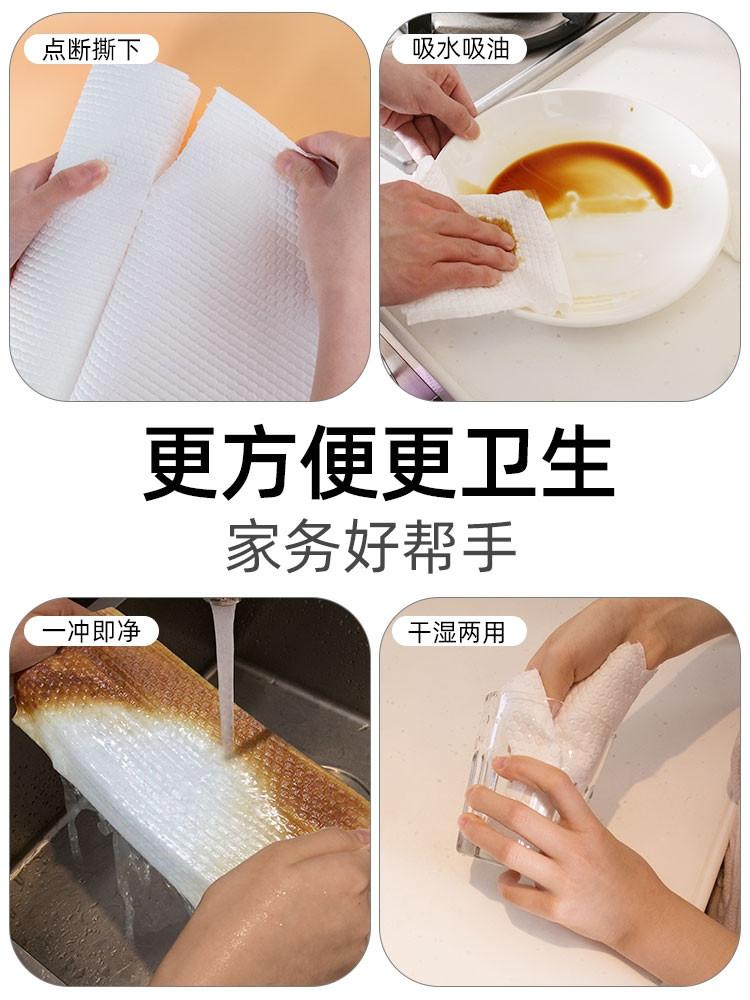 点断撕下

吸水吸油

更方便更卫生

家务好帮手

一冲即净

干湿两用