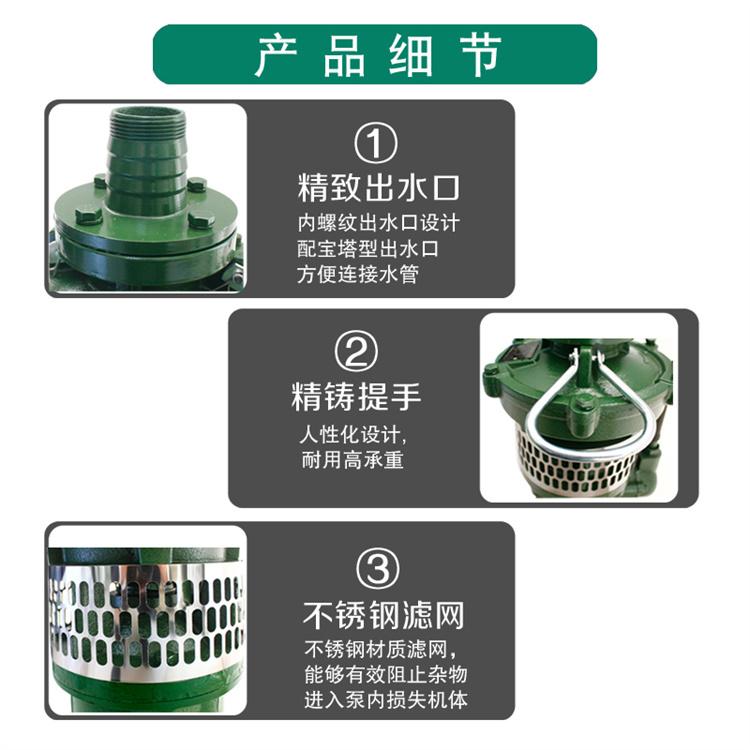 产品细节

①
精致出水口
内螺纹出水口设计
配宝塔型出水口
方便连接水管

②
精铸提手
人性化设计,
耐用高承重

③
不锈钢滤网
不锈钢材质滤网,
能够有效阻止杂物
进入泵内损失机体