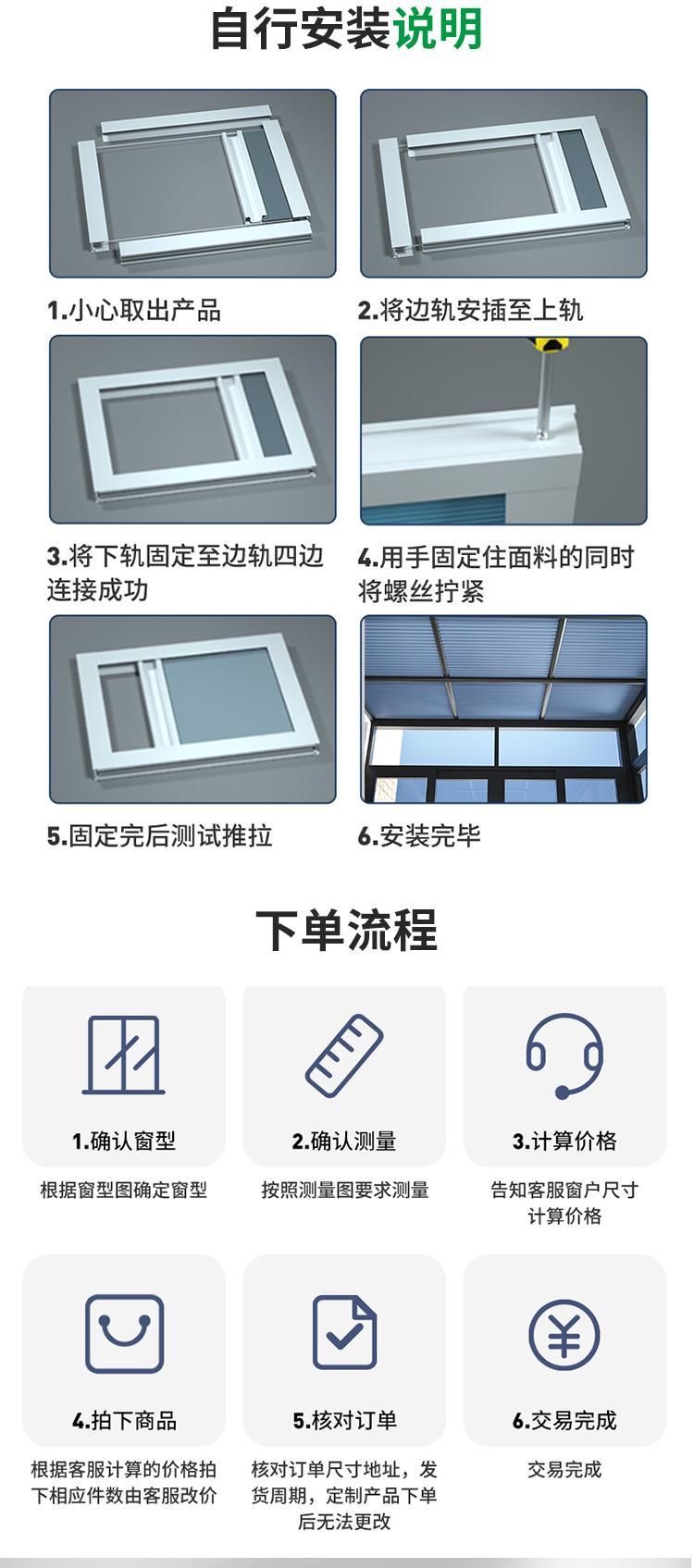 自行安装说明

1.小心取出产品

2.将边轨安插至上轨

3.将下轨固定至边轨四边连接成功

4.用手固定住面料的同时将螺丝拧紧

5.固定完后测试推拉

6.安装完毕

下单流程

1.确认窗型
根据窗型图确定窗型

2.确认测量
按照测量图要求测量

3.计算价格
告知客服窗户尺寸计算价格

4.拍下商品
根据客服计算的价格拍下相应件数由客服改价

5.核对订单
核对订单尺寸地址，发货周期，定制产品下单后无法更改

6.交易完成
交易完成