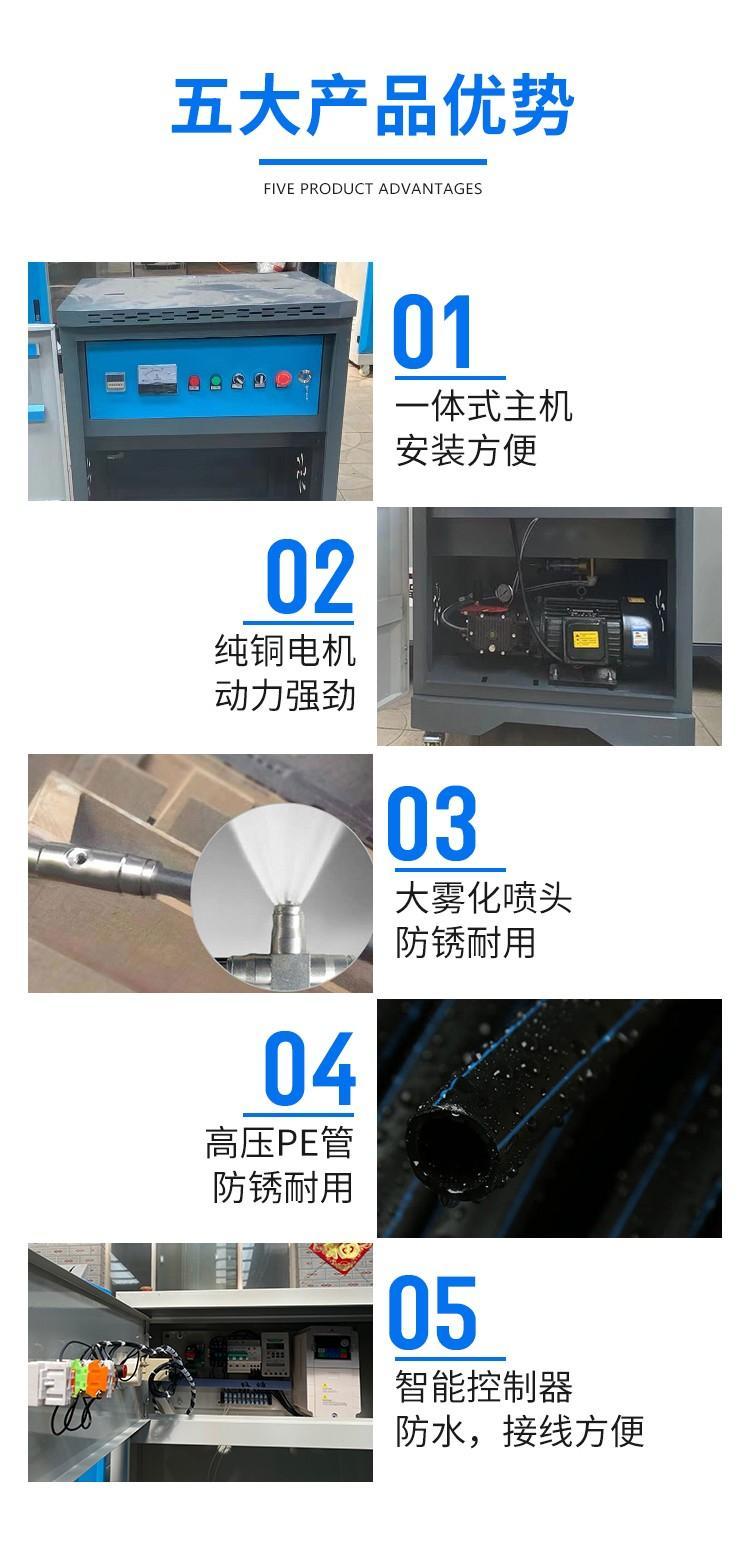 五大产品优势

FIVE PRODUCT ADVANTAGES

01

一体式主机
安装方便

02

纯铜电机
动力强劲

03

大雾化喷头
防锈耐用

04

高压PE管
防锈耐用

05

智能控制器
防水，接线方便