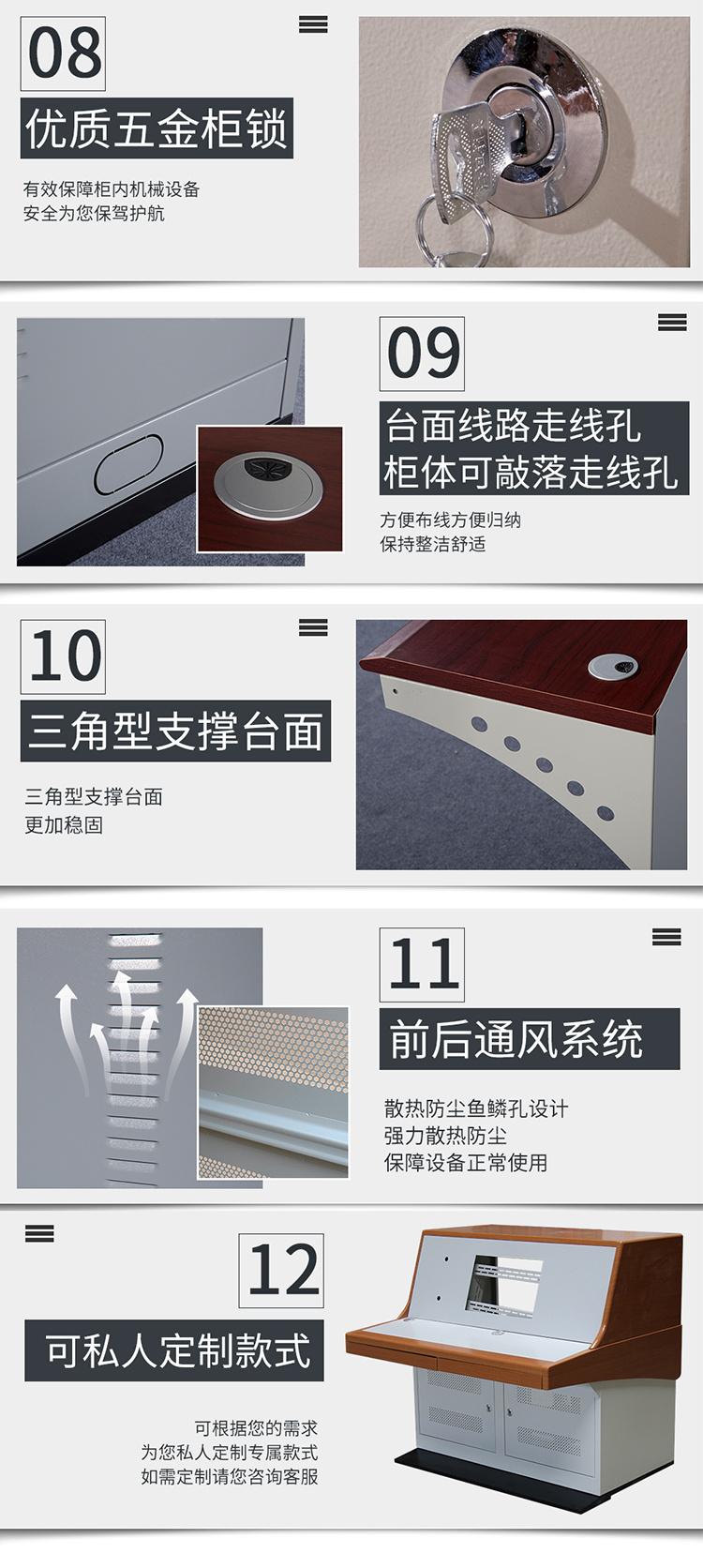 08

优质五金柜锁

有效保障柜内机械设备
安全为您保驾护航

09

台面线路走线孔
柜体可敲落走线孔

方便布线方便归纳
保持整洁舒适

10

三角型支撑台面

三角型支撑台面
更加稳固

11

前后通风系统

散热防尘鱼鳞孔设计
强力散热防尘
保障设备正常使用

12

可私人定制款式

可根据您的需求
为您私人定制专属款式
如需定制请您咨询客服