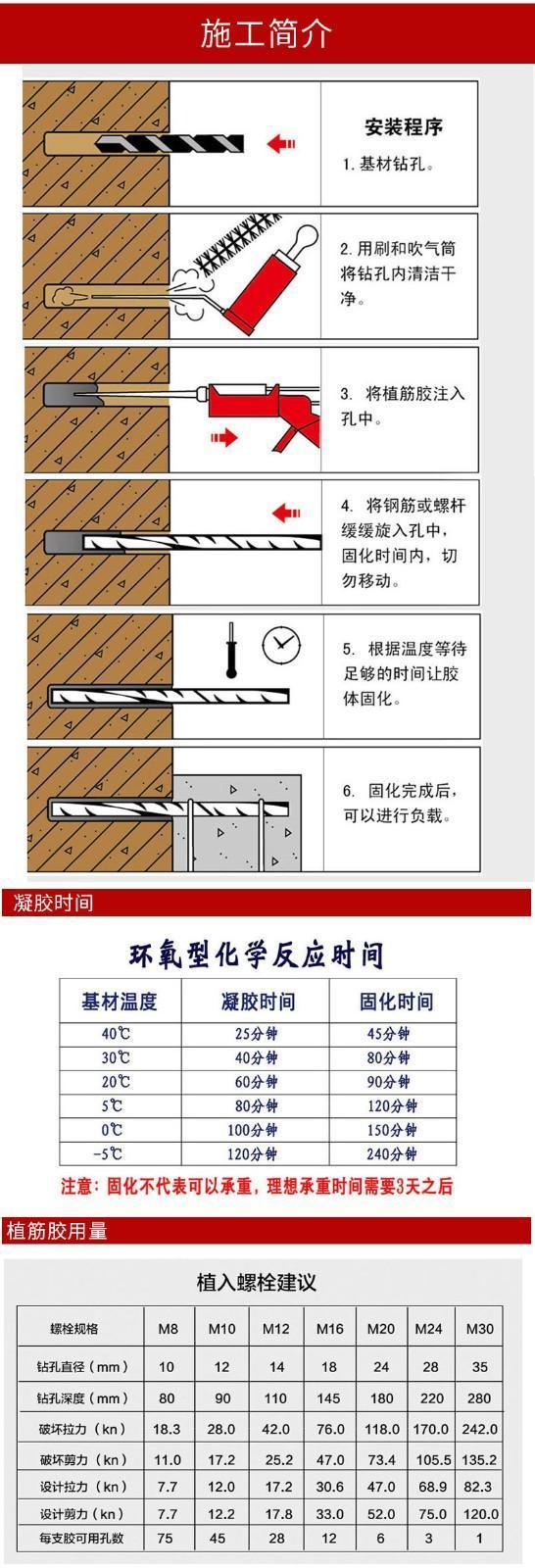 施工简介

安装程序

1. 基材钻孔。

2. 用刷和吹气筒将钻孔内清洁干净。

3. 将植筋胶注入孔中。

4. 将钢筋或螺杆缓缓旋入孔中，固化时间内，切勿移动。

5. 根据温度等待足够的时间让胶体固化。

6. 固化完成后，可以进行负载。

凝胶时间

环氧型化学反应时间

| 基材温度 | 凝胶时间 | 固化时间 |
|---|---|---|
| 40℃ | 25分钟 | 45分钟 |
| 30℃ | 40分钟 | 80分钟 |
| 20℃ | 60分钟 | 90分钟 |
| 5℃ | 80分钟 | 120分钟 |
| 0℃ | 100分钟 | 150分钟 |
| -5℃ | 120分钟 | 240分钟 |

注意：固化不代表可以承重，理想承重时间需要3天之后

植筋胶用量

植入螺栓建议

| 螺栓规格 | M8 | M10 | M12 | M16 | M20 | M24 | M30 |
|---|---|---|---|---|---|---|---|
| 钻孔直径（mm） | 10 | 12 | 14 | 18 | 24 | 28 | 35 |
| 钻孔深度（mm） | 80 | 90 | 110 | 145 | 180 | 220 | 280 |
| 破坏拉力（kn） | 18.3 | 28.0 | 42.0 | 76.0 | 118.0 | 170.0 | 242.0 |
| 破坏剪力（kn） | 11.0 | 17.2 | 25.2 | 47.0 | 73.4 | 105.5 | 135.2 |
| 设计拉力（kn） | 7.7 | 12.0 | 17.2 | 30.6 | 47.0 | 68.9 | 82.3 |
| 设计剪力（kn） | 7.7 | 12.2 | 17.8 | 33.0 | 52.0 | 75.0 | 120.0 |
| 每支胶可用孔数 | 75 | 45 | 28 | 12 | 6 | 3 | 1 |