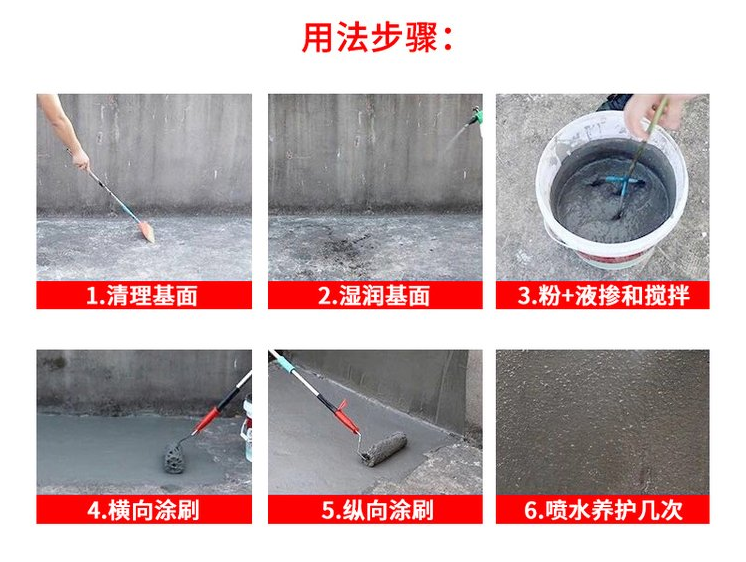 用法步骤：

1.清理基面

2.湿润基面

3.粉+液掺和搅拌

4.横向涂刷

5.纵向涂刷

6.喷水养护几次