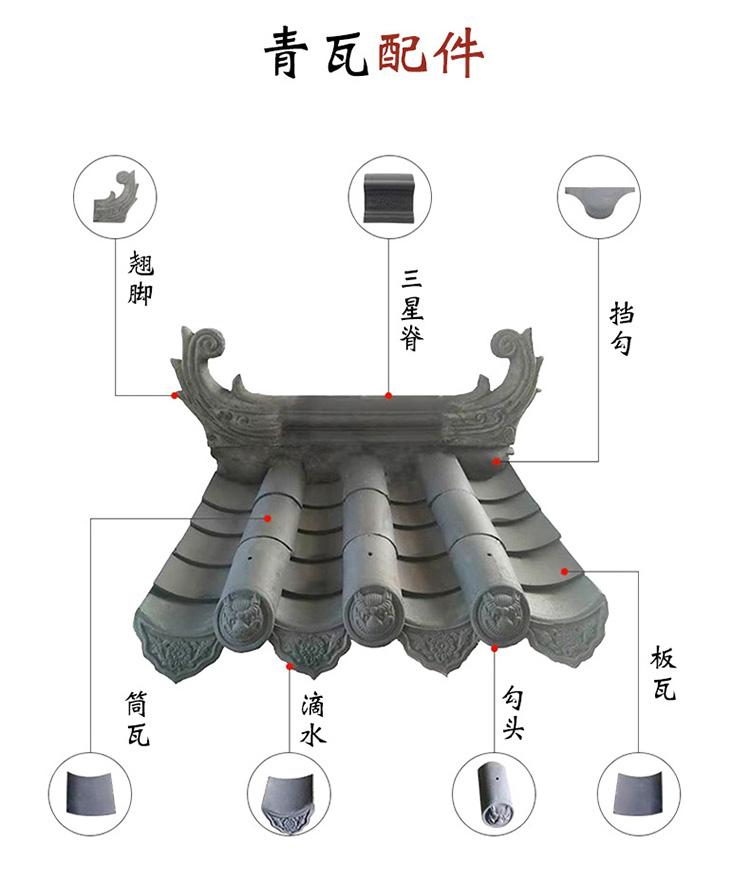 青瓦配件

翘脚

三星脊

挡勾

筒瓦

滴水

勾头

板瓦