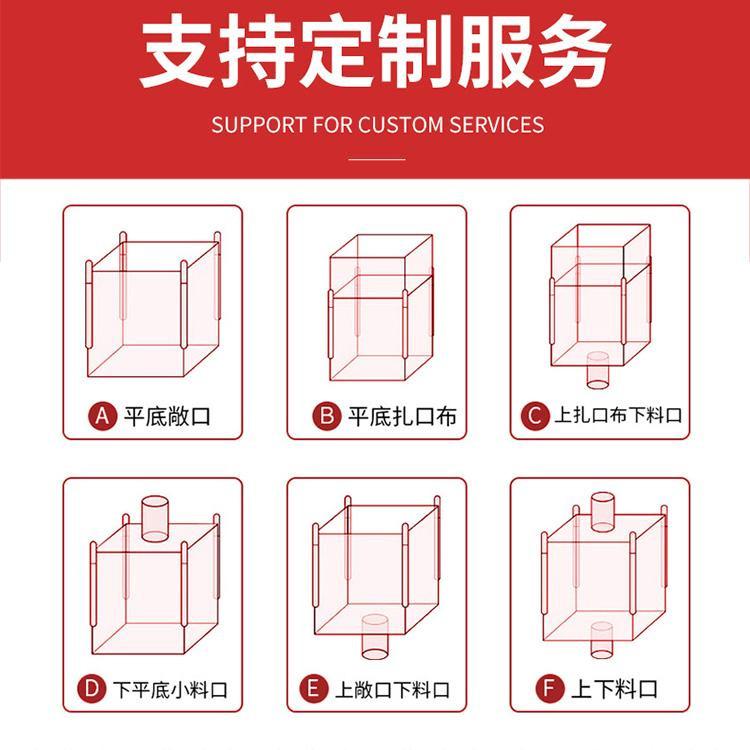 支持定制服务

SUPPORT FOR CUSTOM SERVICES

A 平底敞口

B 平底扎口布

C 上扎口布下料口

D 下平底小料口

E 上敞口下料口

F 上下料口