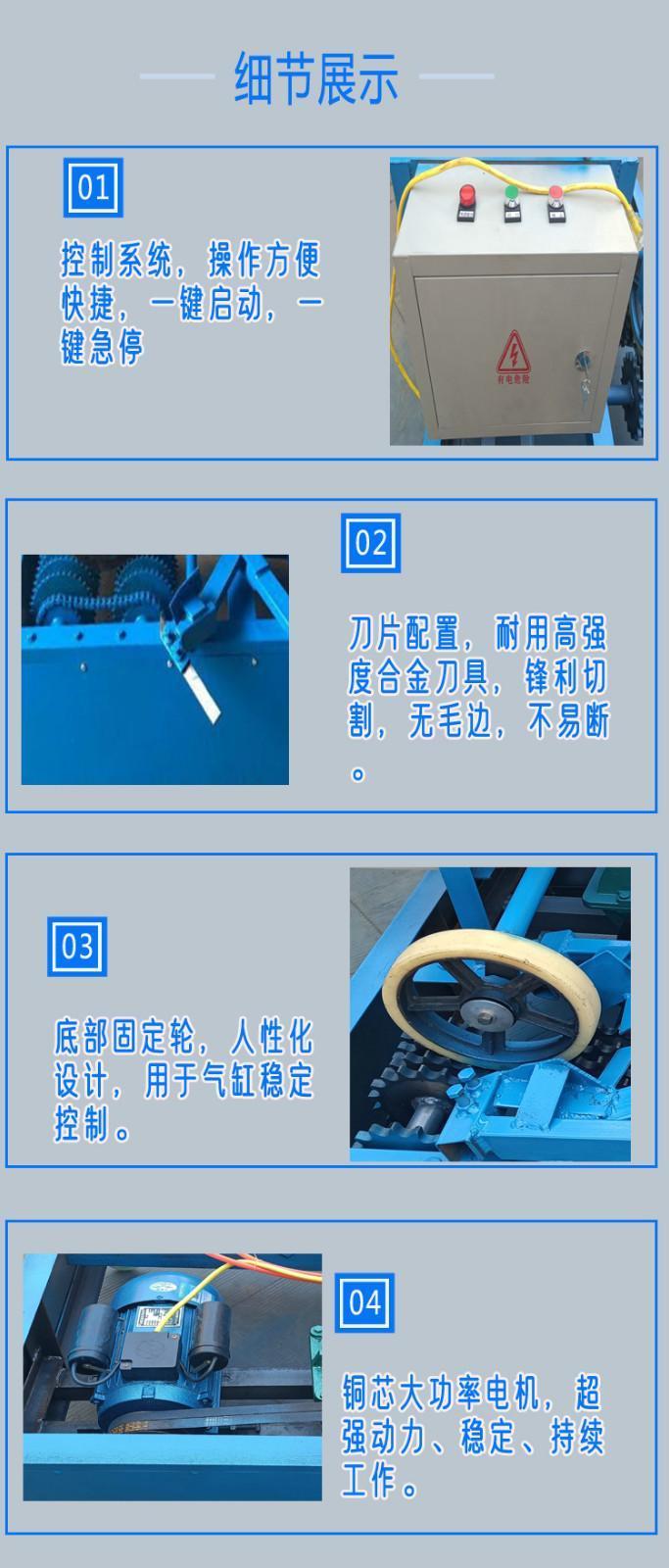 细节展示

01

控制系统，操作方便快捷，一键启动，一键急停

有电危险

02

刀片配置，耐用高强度合金刀具，锋利切割，无毛边，不易断。

03

底部固定轮，人性化设计，用于气缸稳定控制。

04

铜芯大功率电机，超强动力、稳定、持续工作。